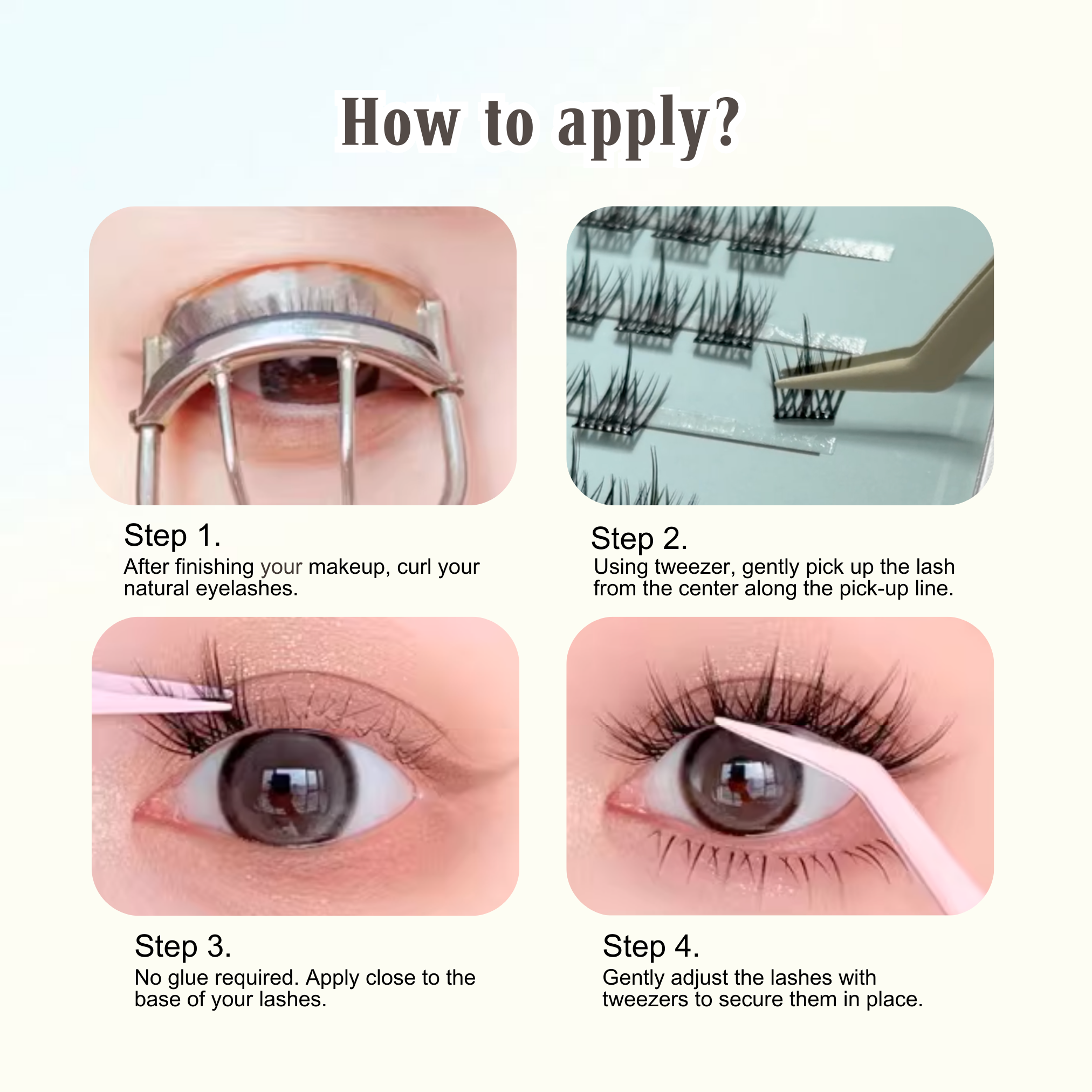 How to apply?

Step 1.
After finishing your makeup, curl your natural eyelashes.

Step 2.
Using tweezer, gently pick up the lash from the center along the pick-up line.

Step 3.
No glue required. Apply close to the base of your lashes.

Step 4.
Gently adjust the lashes with tweezers to secure them in place.